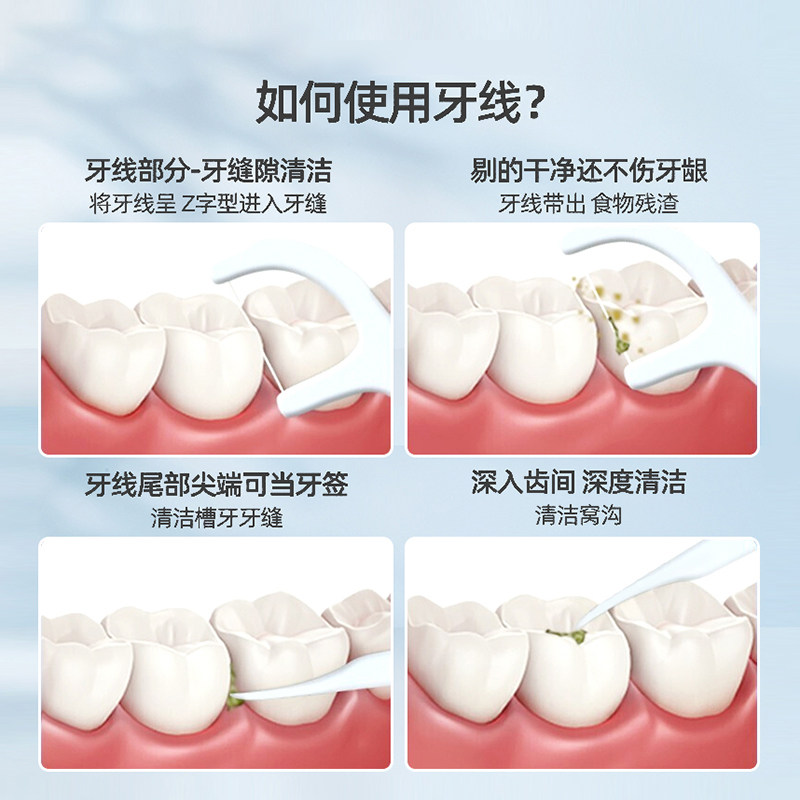 如何使用牙线?

牙线部分-牙缝隙清洁
将牙线呈 Z字型进入牙缝

剔的干净还不伤牙龈
牙线带出 食物残渣

牙线尾部尖端可当牙签
清洁槽牙牙缝

深入齿间 深度清洁
清洁窝沟