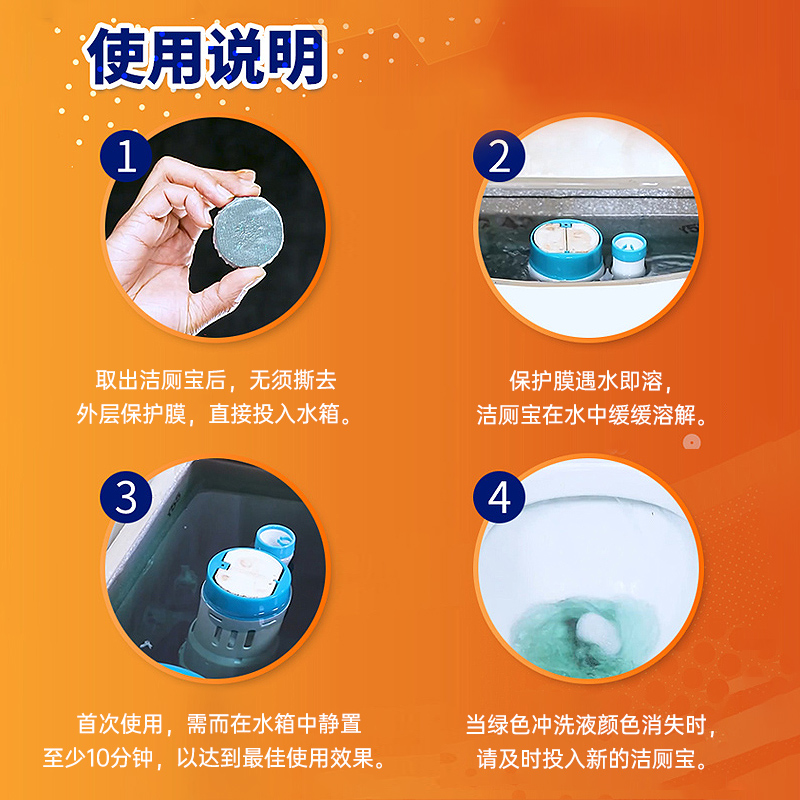 使用说明

1

取出洁厕宝后，无须撕去外层保护膜，直接投入水箱。

2

保护膜遇水即溶，洁厕宝在水中缓缓溶解。

3

首次使用，需而在水箱中静置至少10分钟，以达到最佳使用效果。

4

当绿色冲洗液颜色消失时，请及时投入新的洁厕宝。