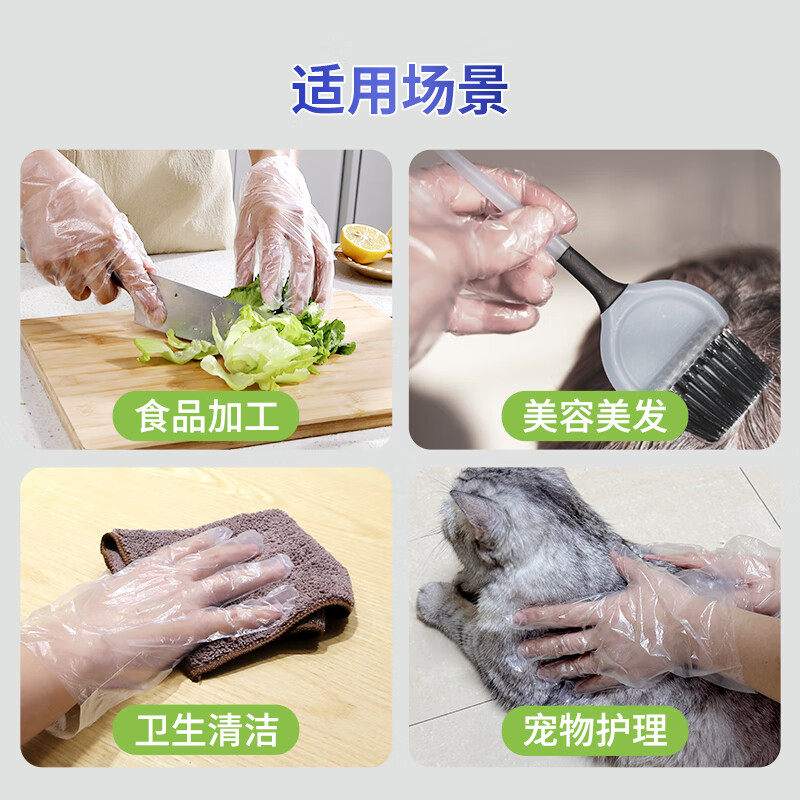 适用场景

食品加工

美容美发

卫生清洁

宠物护理