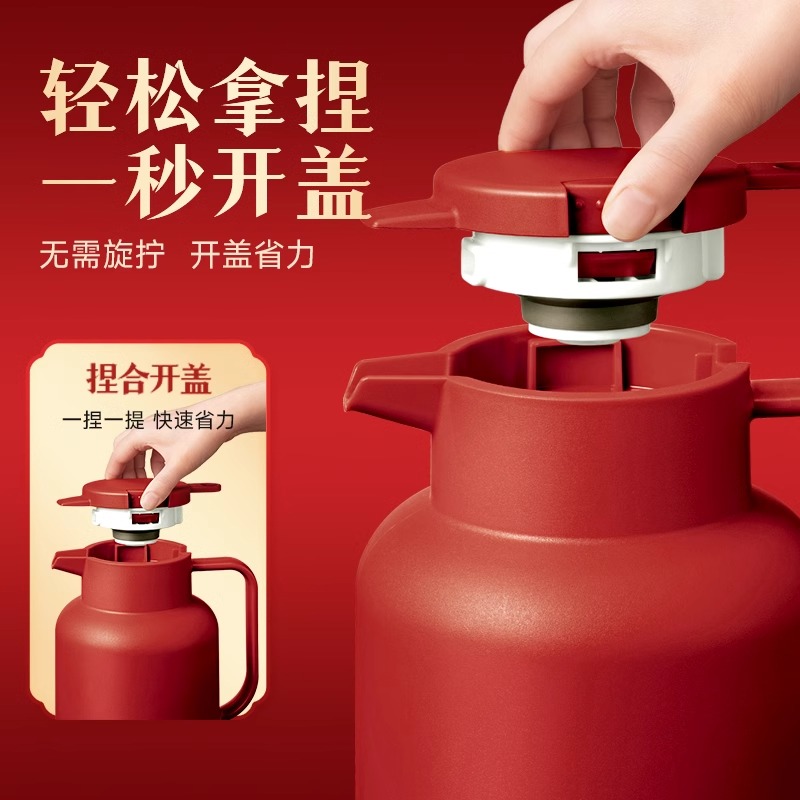 轻松拿捏
一秒开盖

无需旋拧 开盖省力

捏合开盖

一捏一提 快速省力