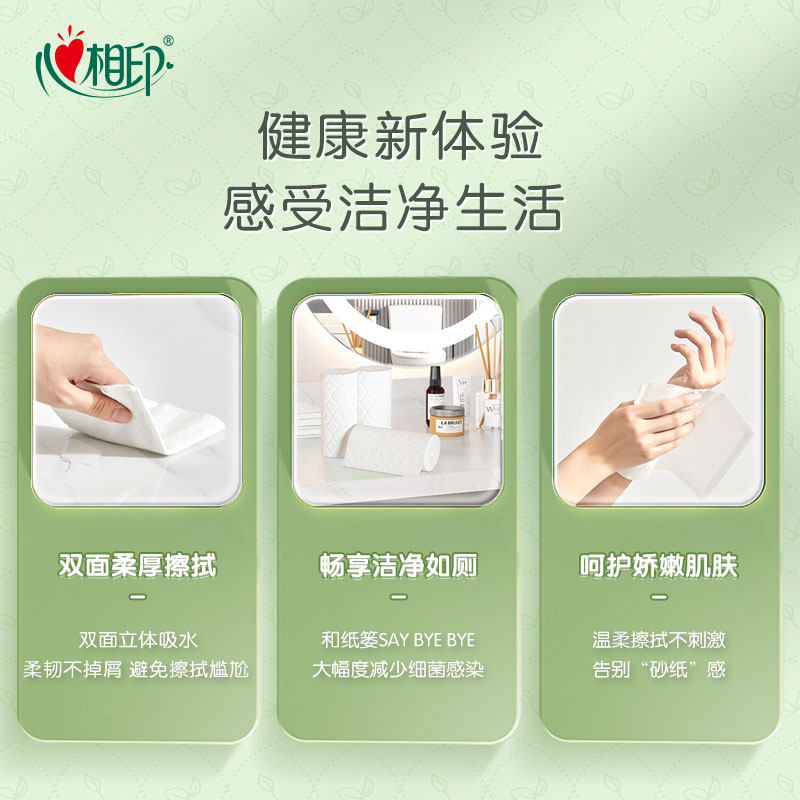 心相印®

健康新体验
感受洁净生活

双面柔厚擦拭
—
双面立体吸水
柔韧不掉屑 避免擦拭尴尬

畅享洁净如厕
—
和纸篓SAY BYE BYE
大幅度减少细菌感染

呵护娇嫩肌肤
—
温柔擦拭不刺激
告别“砂纸”感