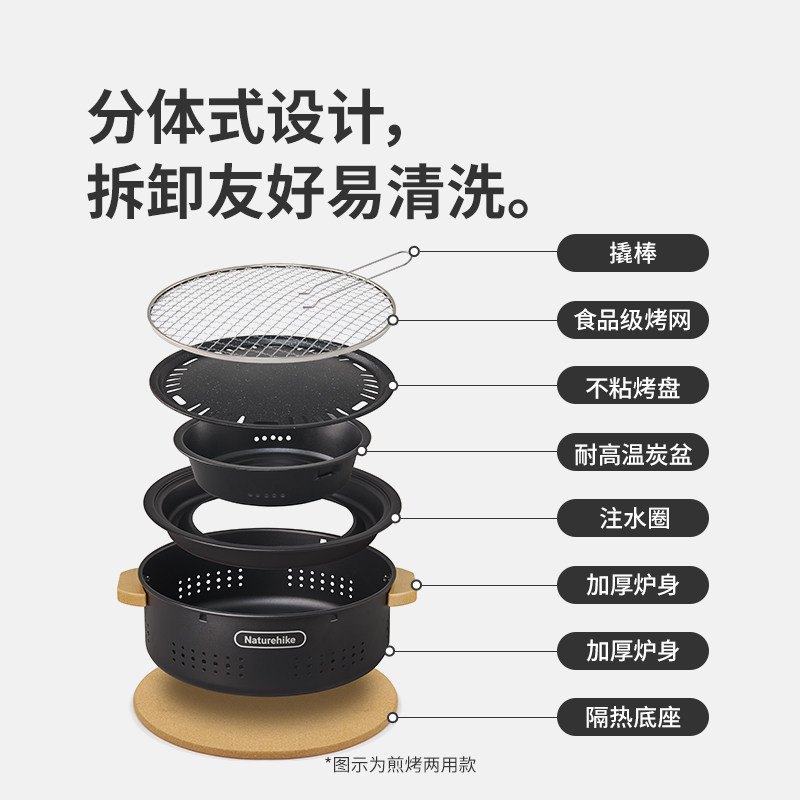 分体式设计，
拆卸友好易清洗。

撬棒

食品级烤网

不粘烤盘

耐高温炭盆

注水圈

加厚炉身

加厚炉身

隔热底座

Naturehike

*图示为煎烤两用款