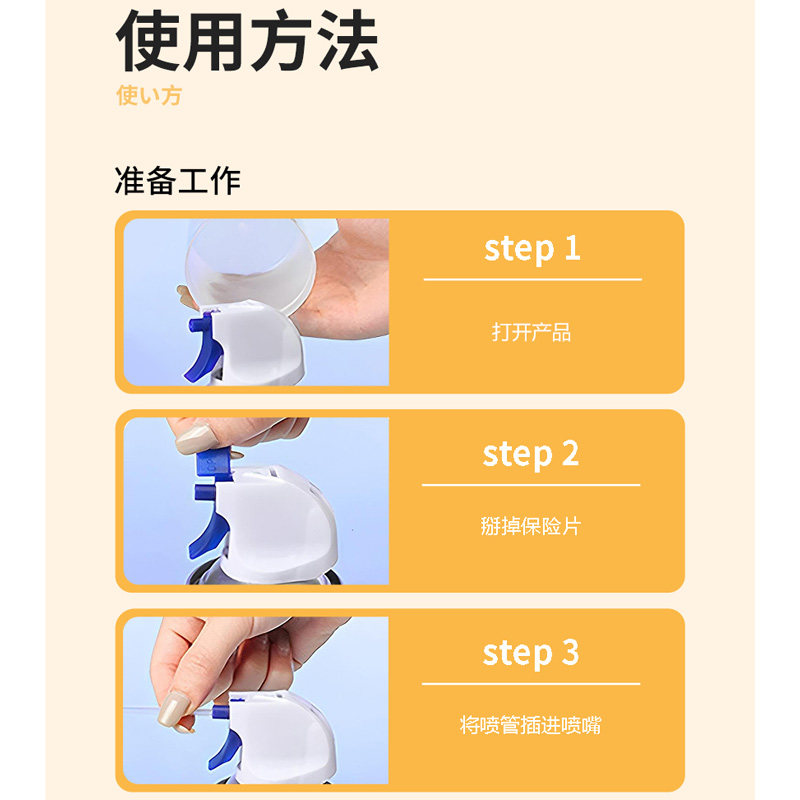 使用方法
使い方

准备工作

step 1
打开产品

step 2
掰掉保险片

step 3
将喷管插进喷嘴