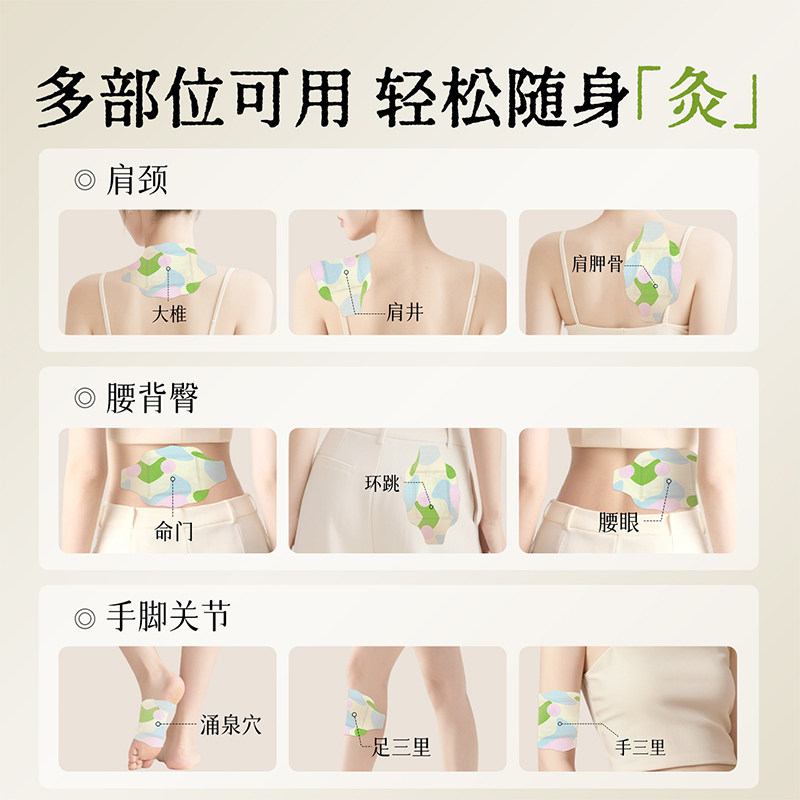 多部位可用 轻松随身「灸」

◎ 肩颈

大椎

肩井

肩胛骨

◎ 腰背臀

命门

环跳

腰眼

◎ 手脚关节

涌泉穴

足三里

手三里