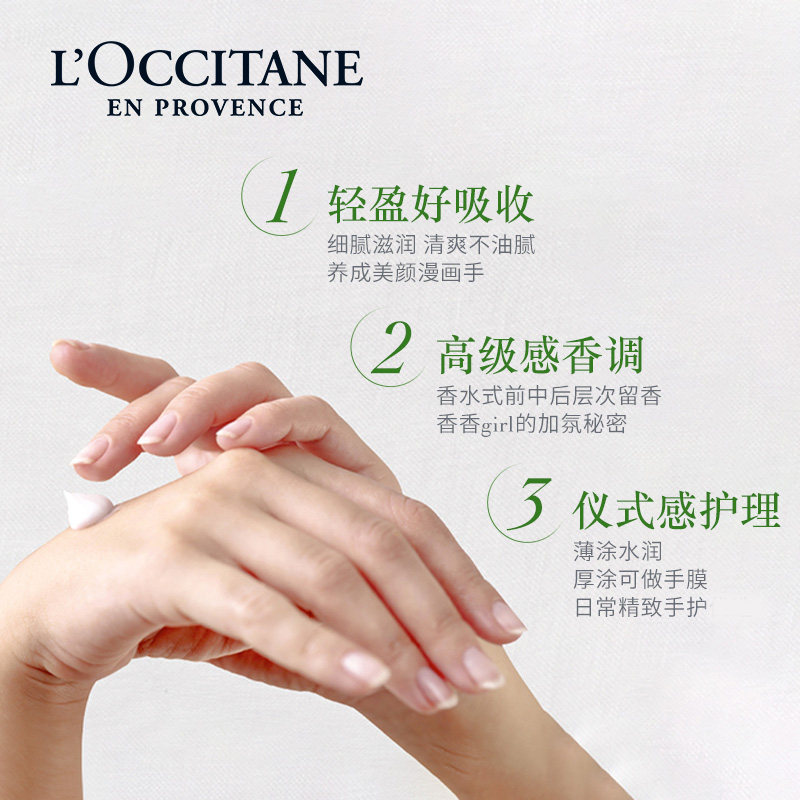 L'OCCITANE
EN PROVENCE

1 轻盈好吸收
细腻滋润 清爽不油腻
养成美颜漫画手

2 高级感香调
香水式前中后层次留香
香香girl的加氛秘密

3 仪式感护理
薄涂水润
厚涂可做手膜
日常精致手护