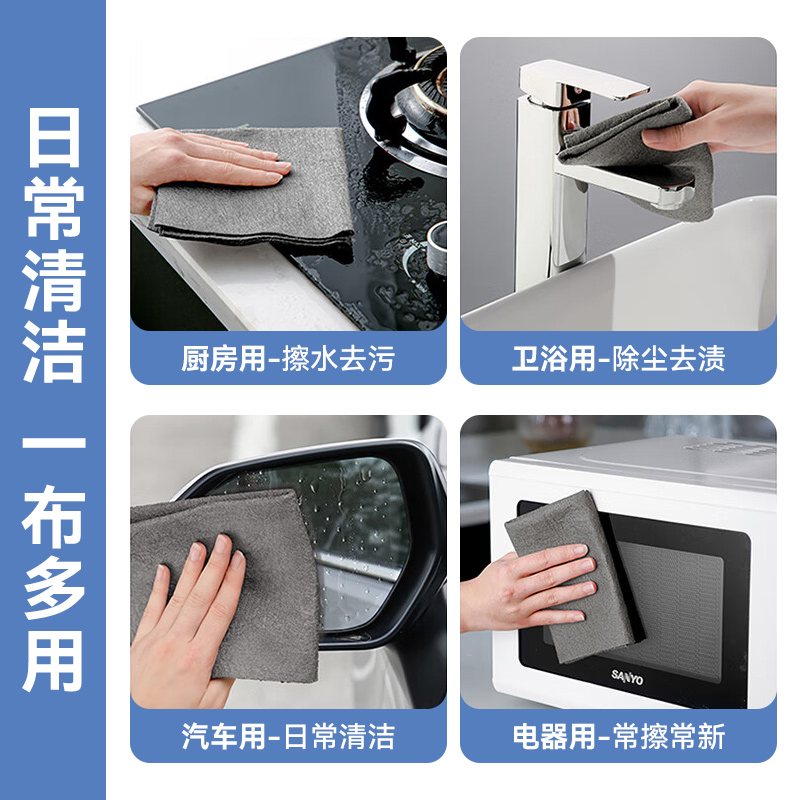 日常清洁 一布多用

厨房用-擦水去污

卫浴用-除尘去渍

汽车用-日常清洁

SANYO

电器用-常擦常新