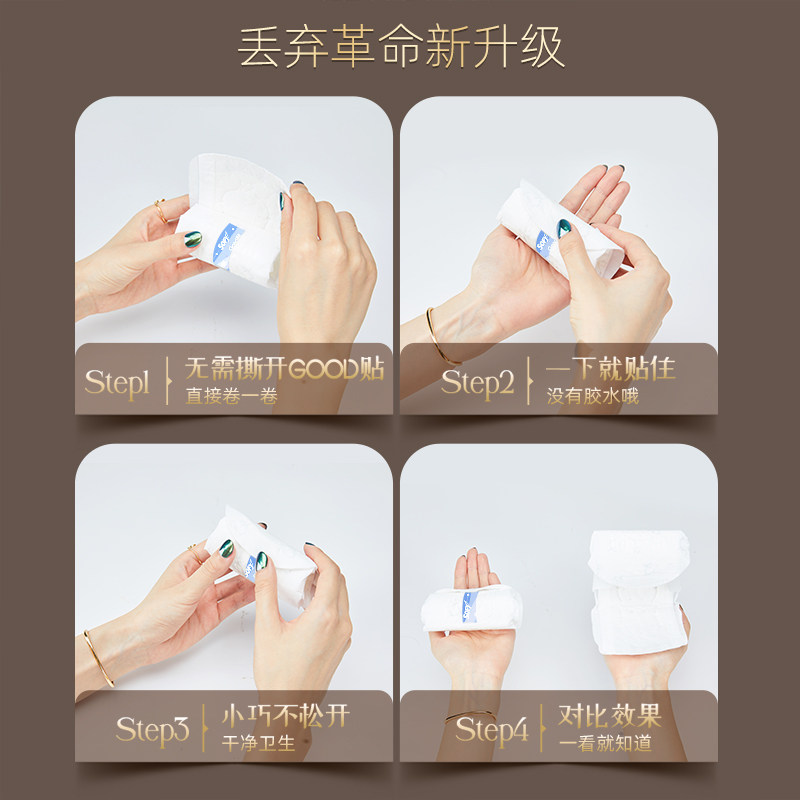 丢弃革命新升级

Step1 无需撕开GOOD贴
直接卷一卷

Step2 一下就贴住
没有胶水哦

Step3 小巧不松开
干净卫生

Step4 对比效果
一看就知道