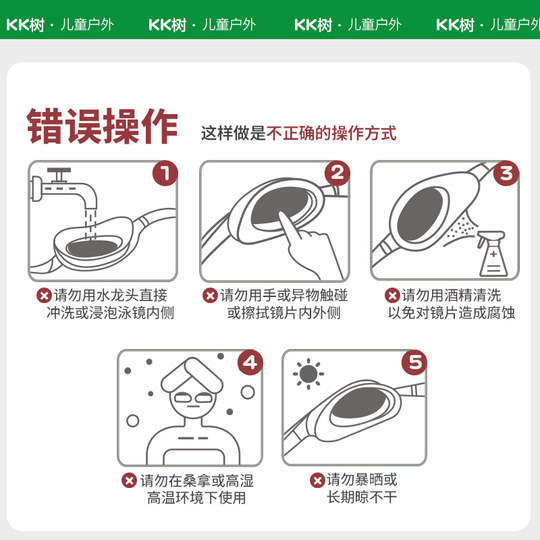 KK树 · 儿童户外 KK树 · 儿童户外 KK树 · 儿童户外 KK树 · 儿童户外

错误操作 这样做是不正确的操作方式

1
请勿用水龙头直接冲洗或浸泡泳镜内侧

2
请勿用手或异物触碰或擦拭镜片内外侧

3
请勿用酒精清洗以免对镜片造成腐蚀

4
请勿在桑拿或高湿高温环境下使用

5
请勿暴晒或长期晾不干