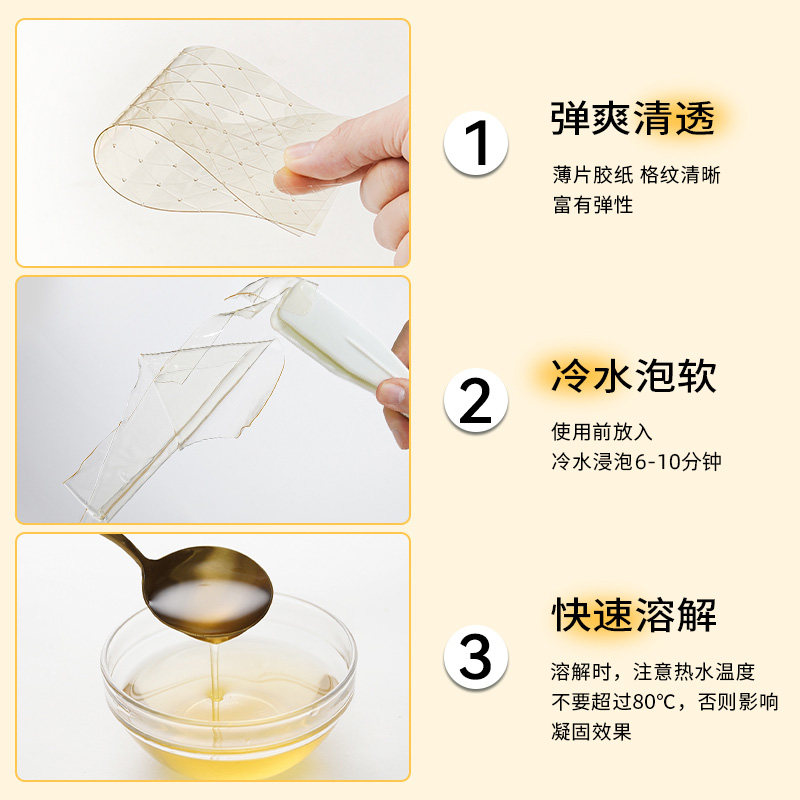 1

弹爽清透

薄片胶纸 格纹清晰
富有弹性

2

冷水泡软

使用前放入
冷水浸泡6-10分钟

3

快速溶解

溶解时，注意热水温度
不要超过80℃，否则影响
凝固效果