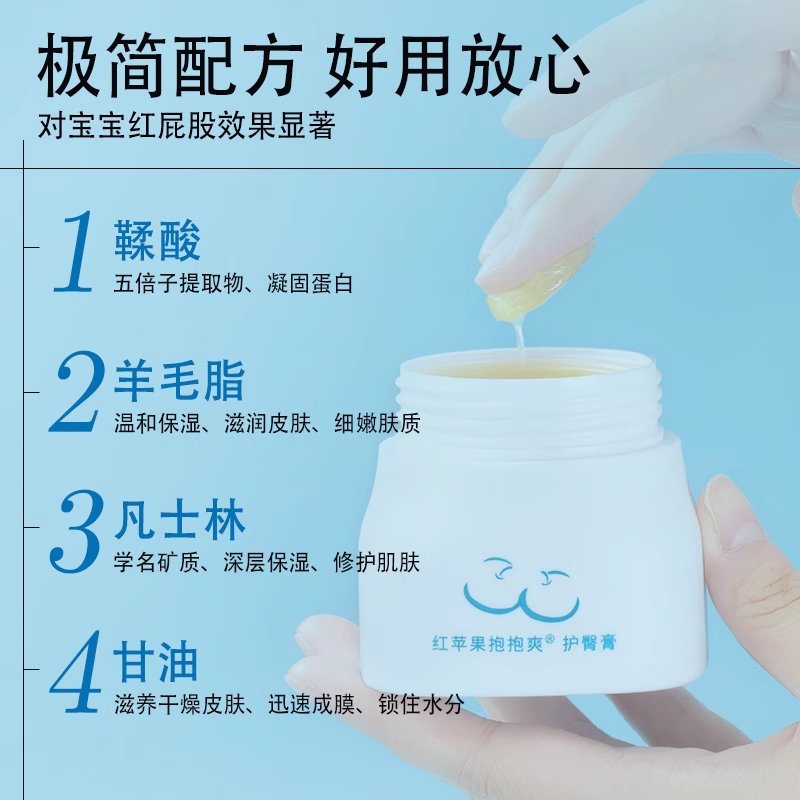 极简配方 好用放心
对宝宝红屁股效果显著

1 鞣酸
五倍子提取物、凝固蛋白

2 羊毛脂
温和保湿、滋润皮肤、细嫩肤质

3 凡士林
学名矿质、深层保湿、修护肌肤

4 甘油
滋养干燥皮肤、迅速成膜、锁住水分

红苹果抱抱爽® 护臀膏