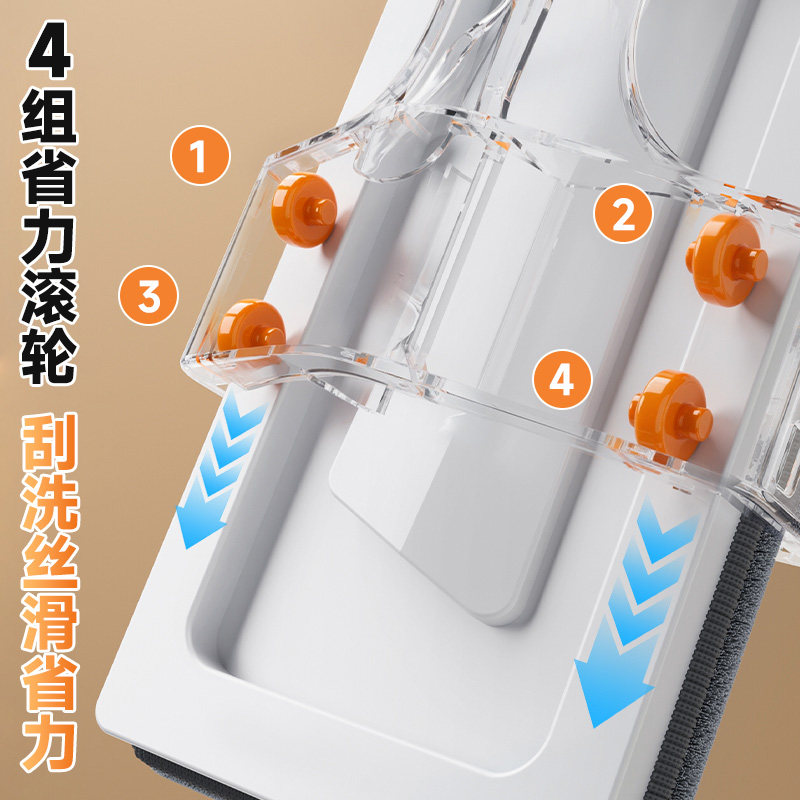 4组省力滚轮

刮洗丝滑省力

1

2

3

4