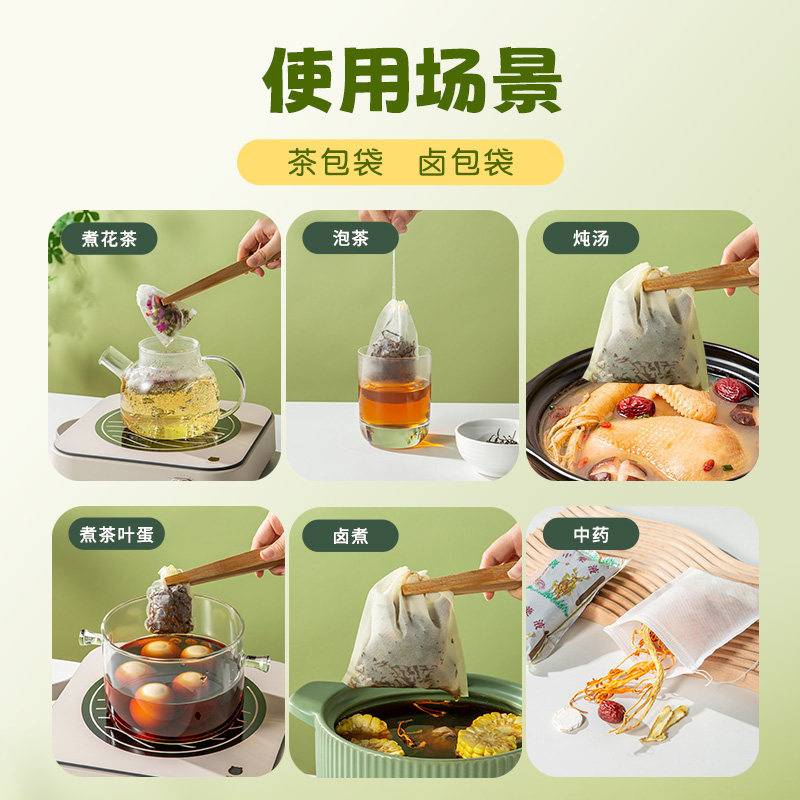 使用场景

茶包袋　卤包袋

煮花茶

泡茶

炖汤

煮茶叶蛋

卤煮

中药