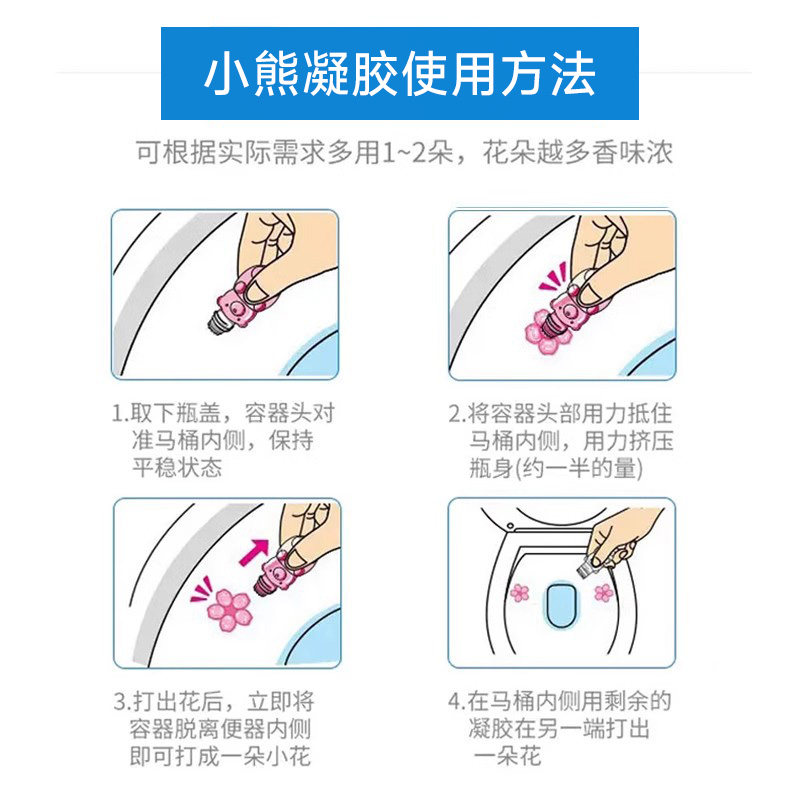 小熊凝胶使用方法

可根据实际需求多用1~2朵，花朵越多香味浓

1.取下瓶盖，容器头对准马桶内侧，保持平稳状态

2.将容器头部用力抵住马桶内侧，用力挤压瓶身(约一半的量)

3.打出花后，立即将容器脱离便器内侧即可打成一朵小花

4.在马桶内侧用剩余的凝胶在另一端打出一朵花