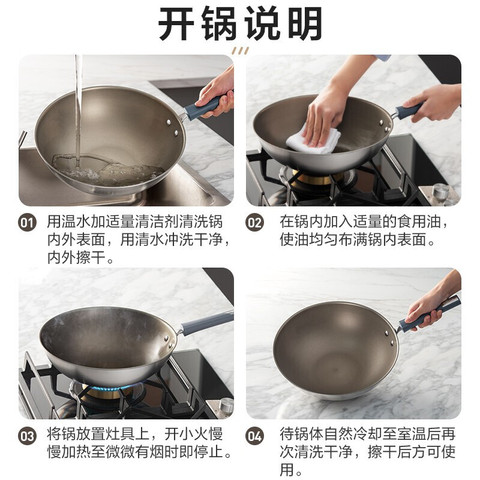 开锅说明

01 用温水加适量清洁剂清洗锅内外表面，用清水冲洗干净，内外擦干。

02 在锅内加入适量的食用油，使油均匀布满锅内表面。

03 将锅放置灶具上，开小火慢慢加热至微微有烟时即停止。

04 待锅体自然冷却至室温后再次清洗干净，擦干后方可使用。