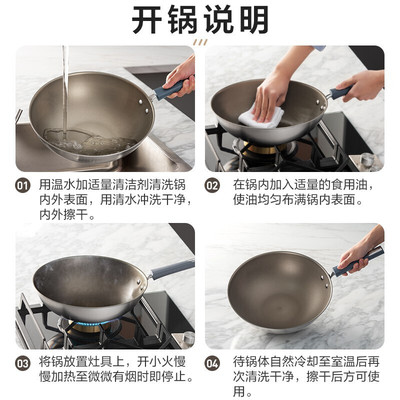 开锅说明

01 用温水加适量清洁剂清洗锅内外表面，用清水冲洗干净，内外擦干。

02 在锅内加入适量的食用油，使油均匀布满锅内表面。

03 将锅放置灶具上，开小火慢慢加热至微微有烟时即停止。

04 待锅体自然冷却至室温后再次清洗干净，擦干后方可使用。