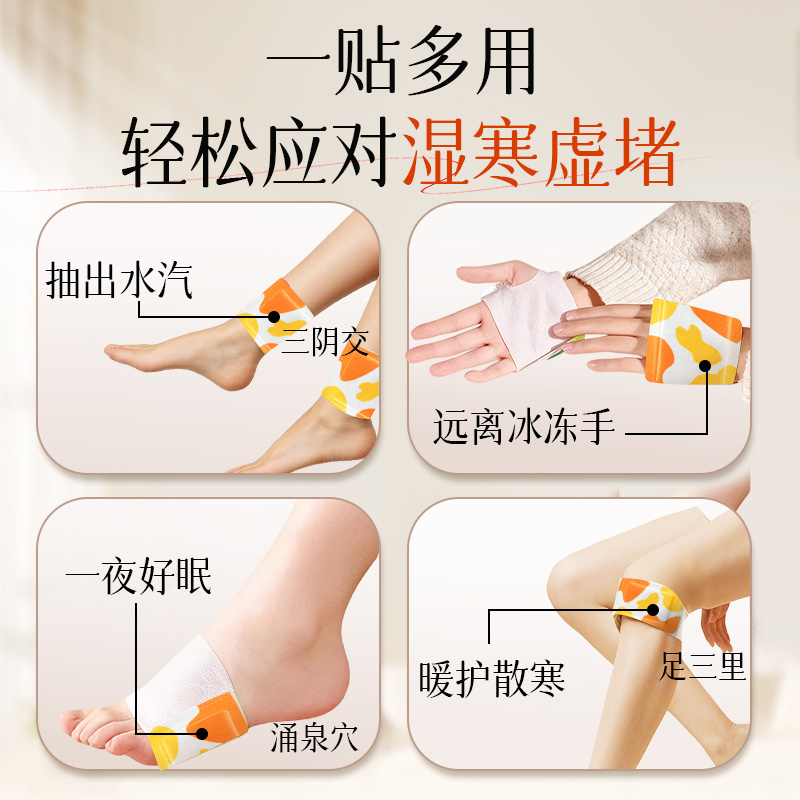 一贴多用
轻松应对湿寒虚堵

抽出水汽
三阴交

远离冰冻手

一夜好眠
涌泉穴

暖护散寒
足三里