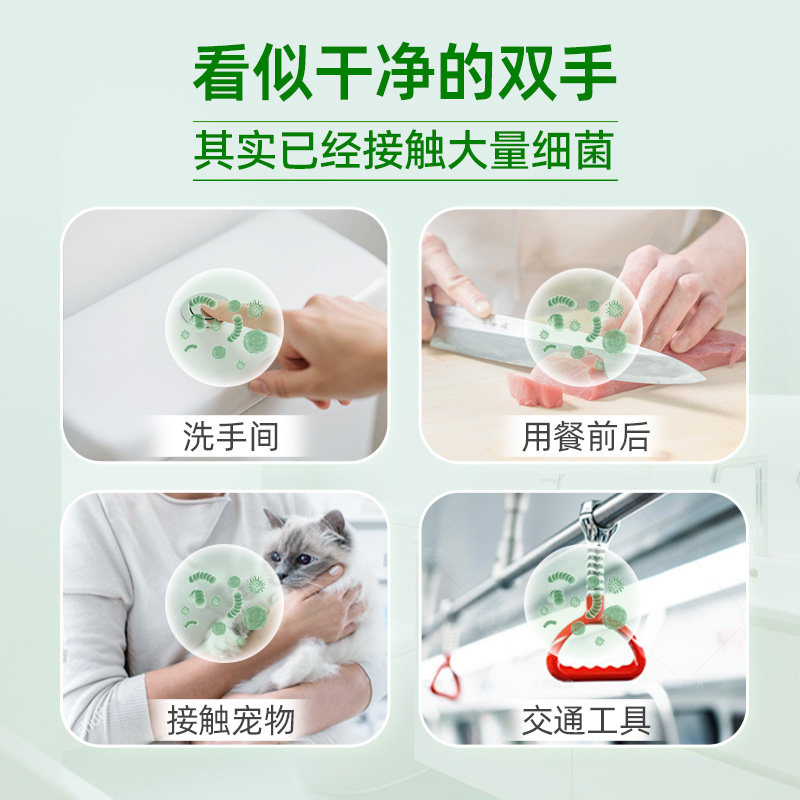 看似干净的双手

其实已经接触大量细菌

洗手间

用餐前后

接触宠物

交通工具