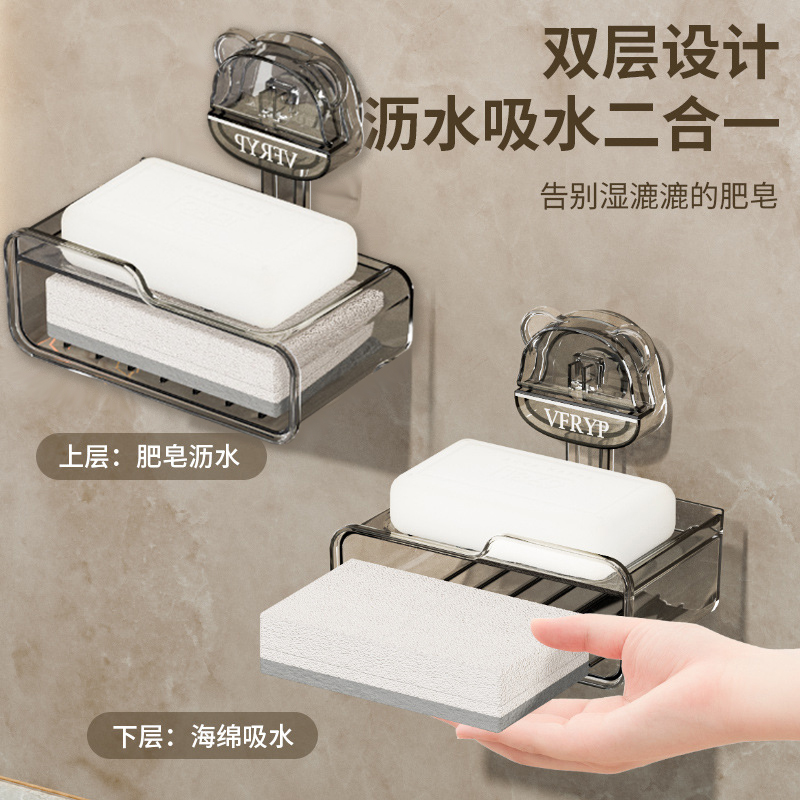 双层设计
沥水吸水二合一

告别湿漉漉的肥皂

VFRYP

上层：肥皂沥水

VFRYP

下层：海绵吸水