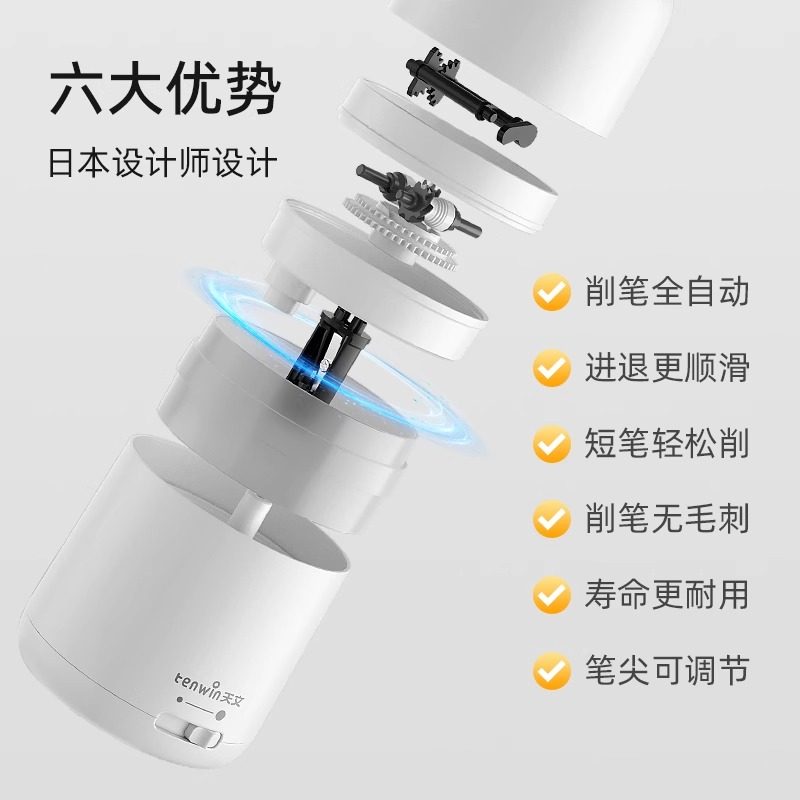 六大优势

日本设计师设计

削笔全自动

进退更顺滑

短笔轻松削

削笔无毛刺

寿命更耐用

笔尖可调节

tenwin天文