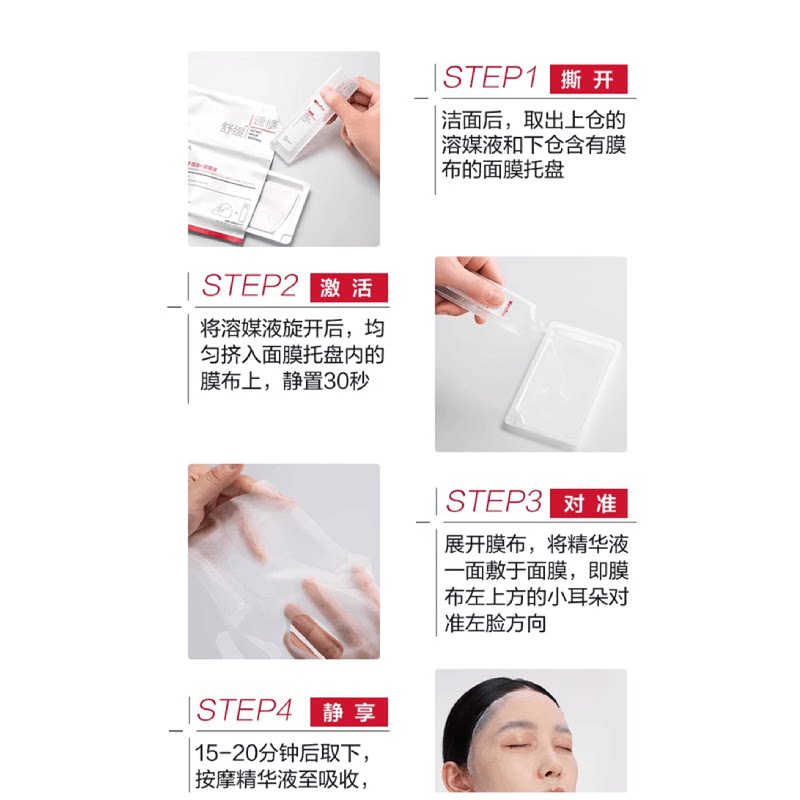 舒缓 速修

STEP1 撕开

洁面后，取出上仓的溶媒液和下仓含有膜布的面膜托盘

STEP2 激活

将溶媒液旋开后，均匀挤入面膜托盘内的膜布上，静置30秒

STEP3 对准

展开膜布，将精华液一面敷于面膜，即膜布左上方的小耳朵对准左脸方向

STEP4 静享

15-20分钟后取下，按摩精华液至吸收，