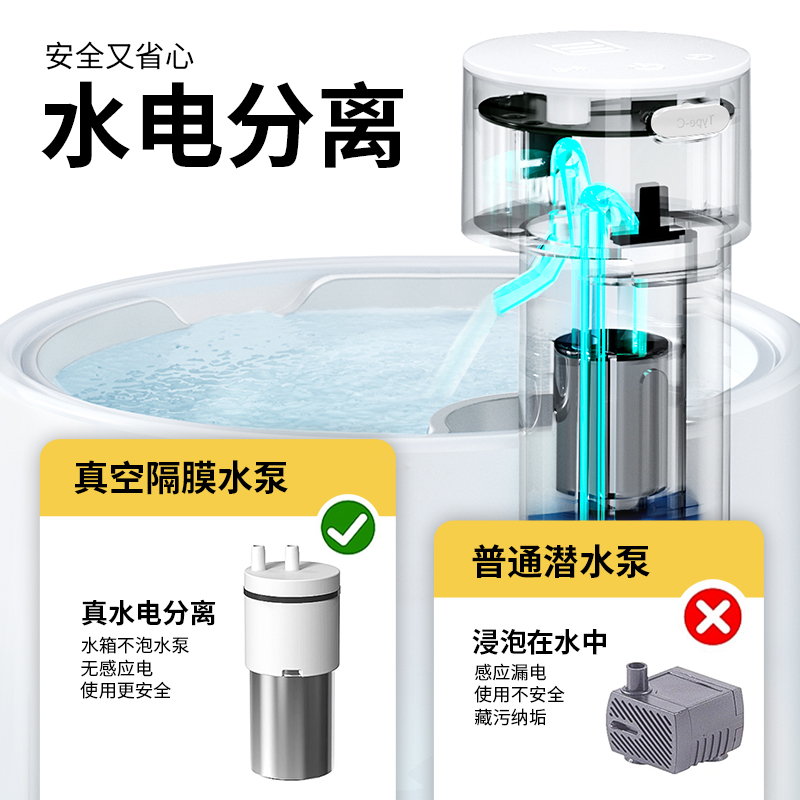 安全又省心
水电分离

Type-C

真空隔膜水泵

真水电分离
水箱不泡水泵
无感应电
使用更安全

普通潜水泵

浸泡在水中
感应漏电
使用不安全
藏污纳垢