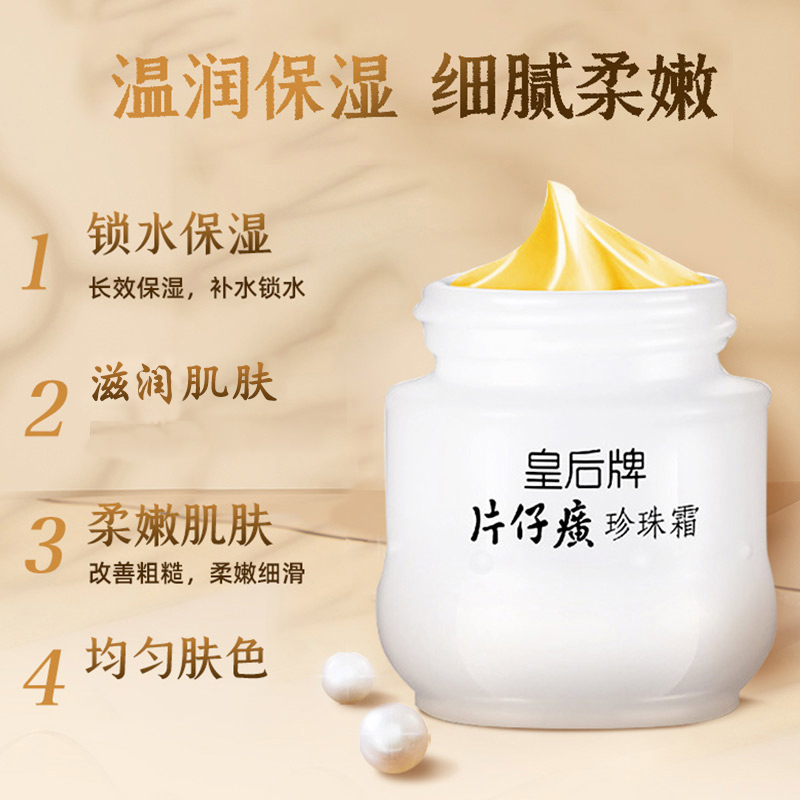 温润保湿 细腻柔嫩

1 锁水保湿
长效保湿，补水锁水

2 滋润肌肤

3 柔嫩肌肤
改善粗糙，柔嫩细滑

4 均匀肤色

皇后牌
片仔癀 珍珠霜