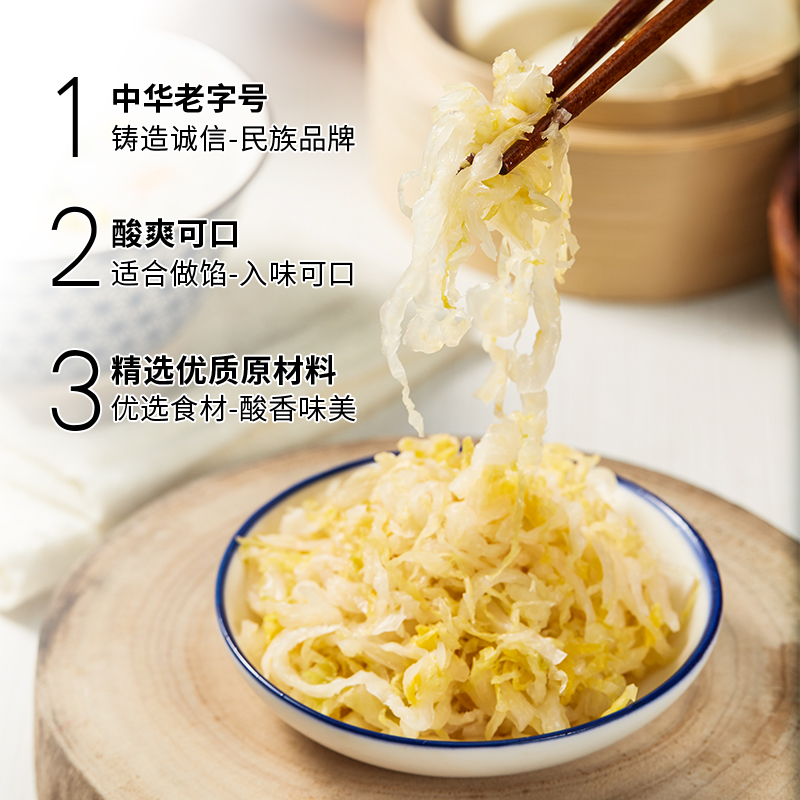 1 中华老字号
铸造诚信-民族品牌

2 酸爽可口
适合做馅-入味可口

3 精选优质原材料
优选食材-酸香味美