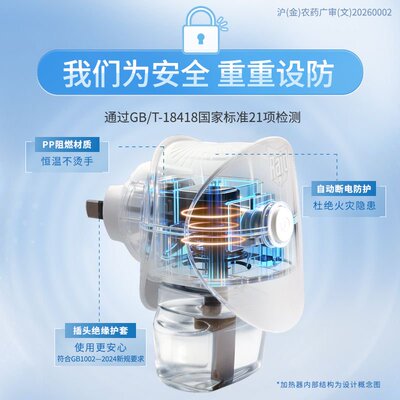 沪(金)农药广审(文)20260002

我们为安全 重重设防

通过GB/T-18418国家标准21项检测

PP阻燃材质
恒温不烫手

自动断电防护
杜绝火灾隐患

插头绝缘护套
使用更安心
符合GB1002—2024新规要求

*加热器内部结构为设计概念图