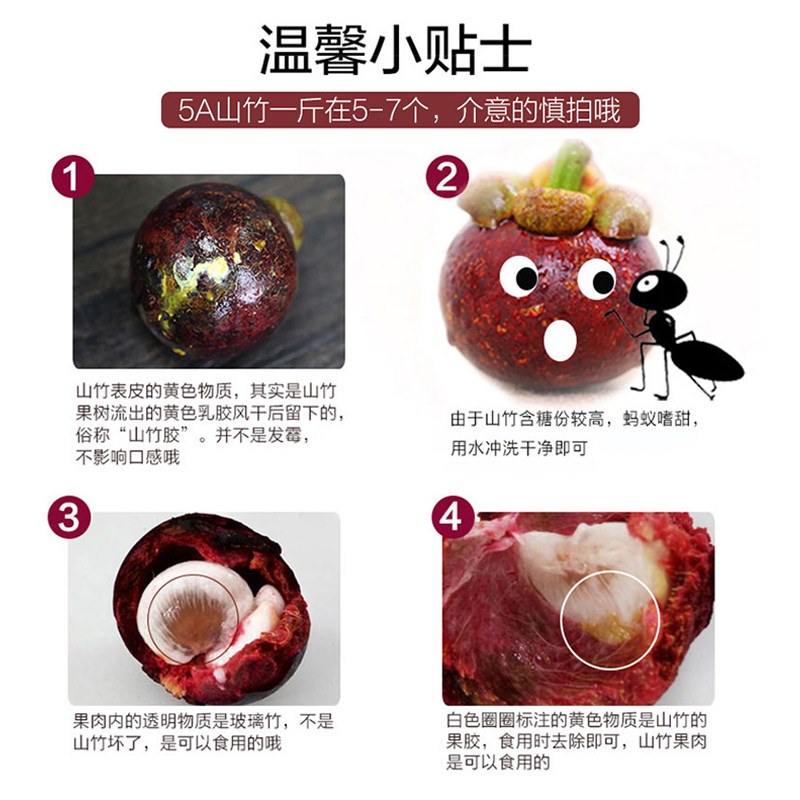 温馨小贴士

5A山竹一斤在5-7个，介意的慎拍哦

1

山竹表皮的黄色物质，其实是山竹果树流出的黄色乳胶风干后留下的，俗称“山竹胶”。并不是发霉，不影响口感哦

2

由于山竹含糖份较高，蚂蚁嗜甜，用水冲洗干净即可

3

果肉内的透明物质是玻璃竹，不是山竹坏了，是可以食用的哦

4

白色圈圈标注的黄色物质是山竹的果胶，食用时去除即可，山竹果肉是可以食用的