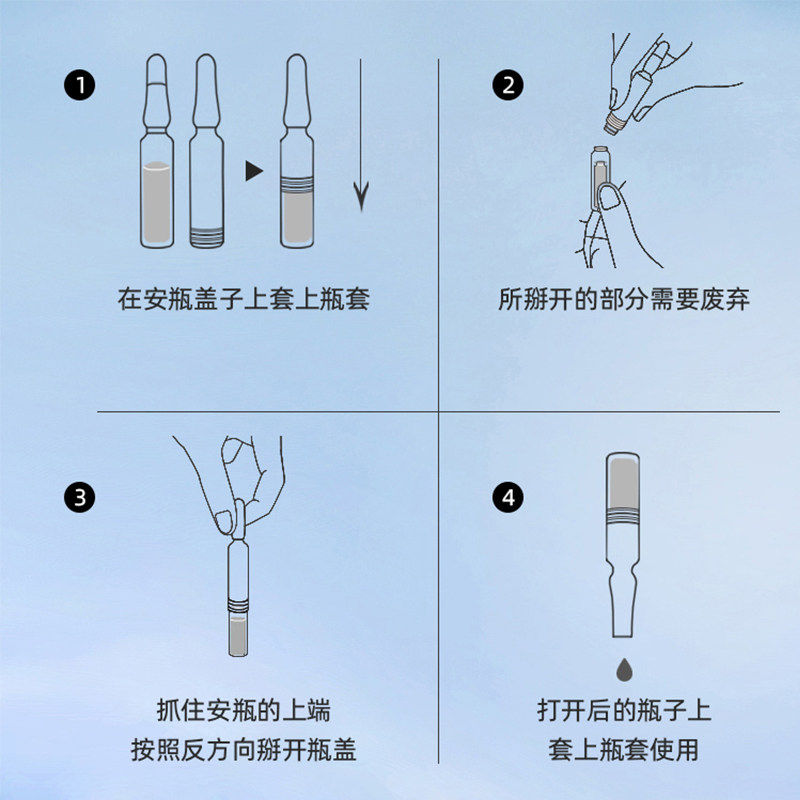 1
在安瓶盖子上套上瓶套

2
所掰开的部分需要废弃

3
抓住安瓶的上端
按照反方向掰开瓶盖

4
打开后的瓶子上
套上瓶套使用