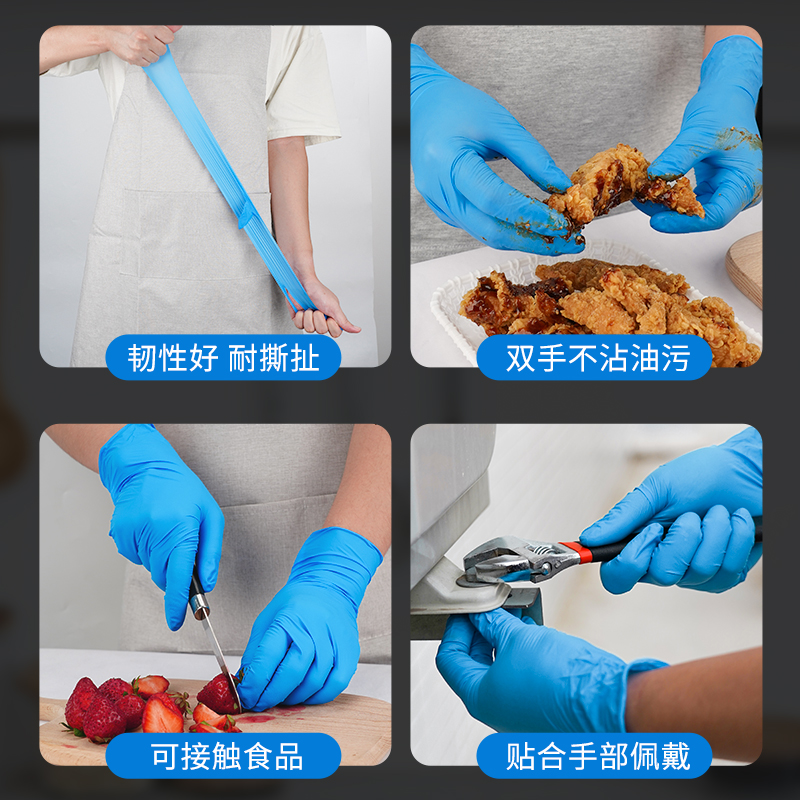 韧性好 耐撕扯

双手不沾油污

可接触食品

贴合手部佩戴