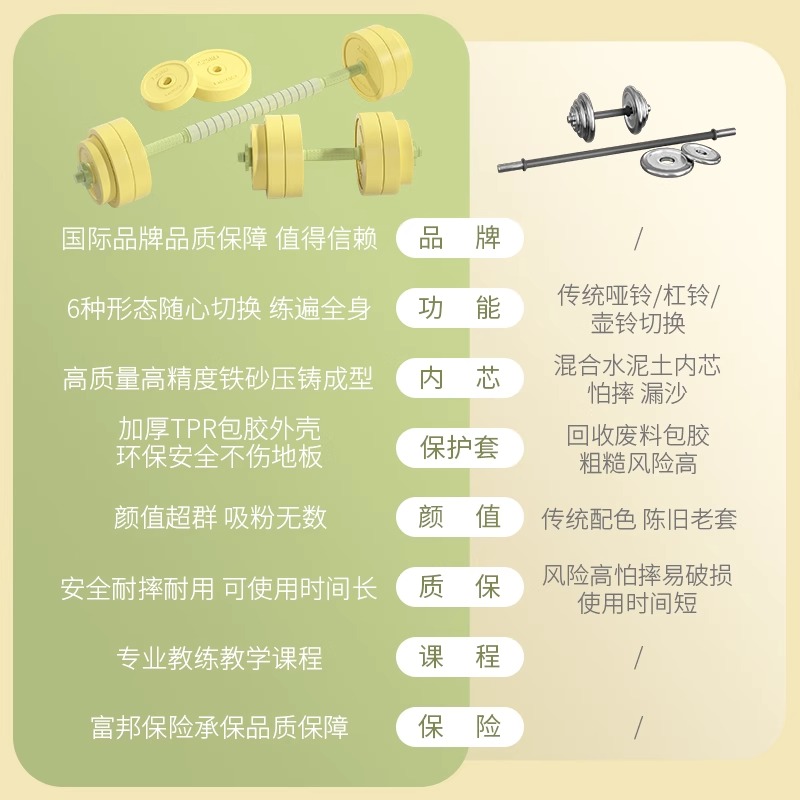 | | | |
|---|---|---|
| 国际品牌品质保障 值得信赖 | 品 牌 | / |
| 6种形态随心切换 练遍全身 | 功 能 | 传统哑铃/杠铃/壶铃切换 |
| 高质量高精度铁砂压铸成型 | 内 芯 | 混合水泥土内芯 怕摔 漏沙 |
| 加厚TPR包胶外壳 环保安全不伤地板 | 保护套 | 回收废料包胶 粗糙风险高 |
| 颜值超群 吸粉无数 | 颜 值 | 传统配色 陈旧老套 |
| 安全耐摔耐用 可使用时间长 | 质 保 | 风险高怕摔易破损 使用时间短 |
| 专业教练教学课程 | 课 程 | / |
| 富邦保险承保品质保障 | 保 险 | / |