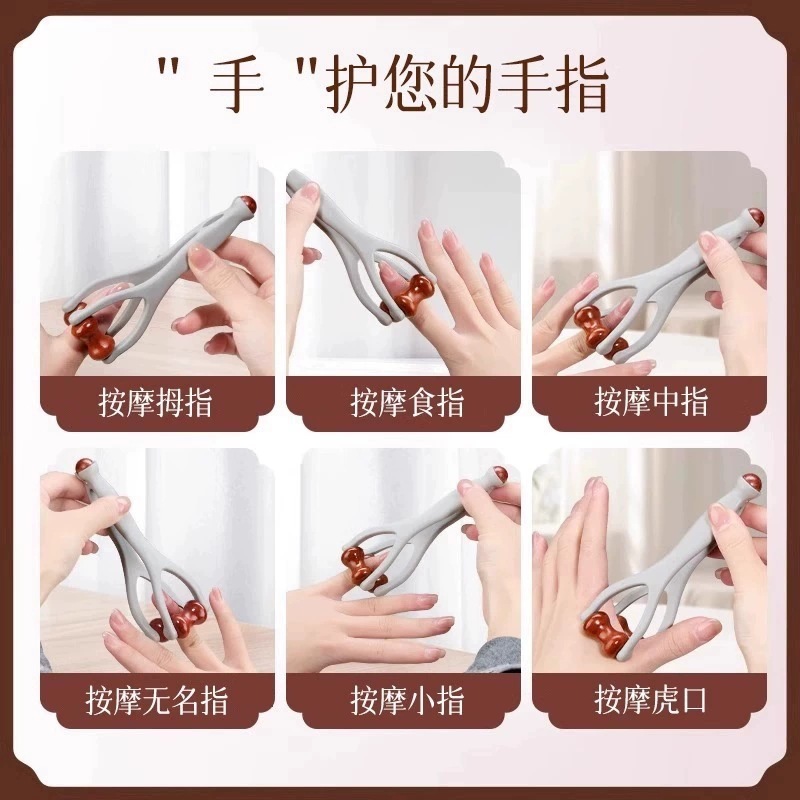 " 手 "护您的手指

按摩拇指

按摩食指

按摩中指

按摩无名指

按摩小指

按摩虎口