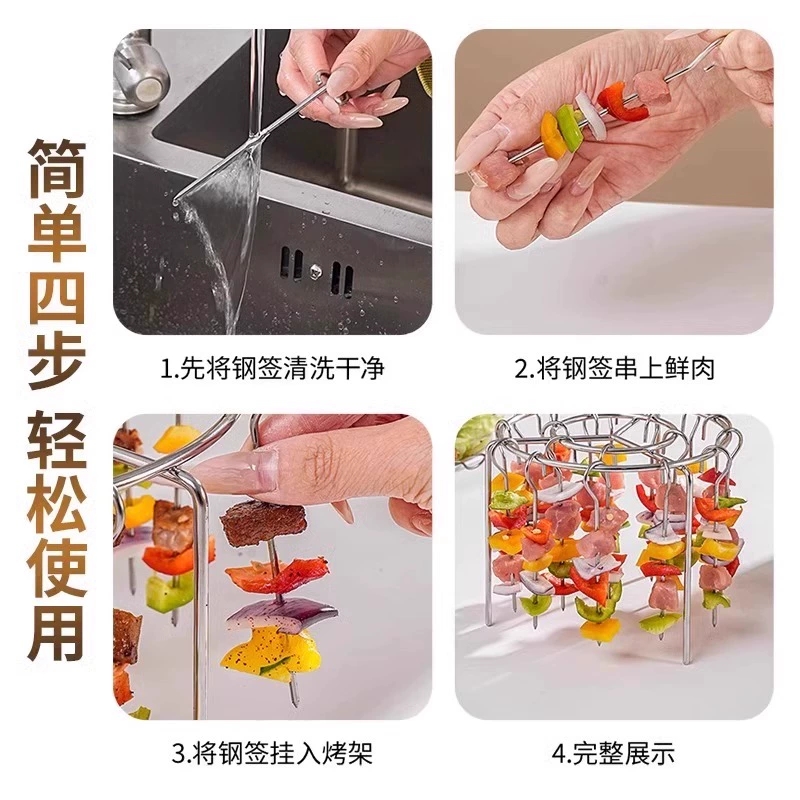 简单四步 轻松使用

1.先将钢签清洗干净

2.将钢签串上鲜肉

3.将钢签挂入烤架

4.完整展示