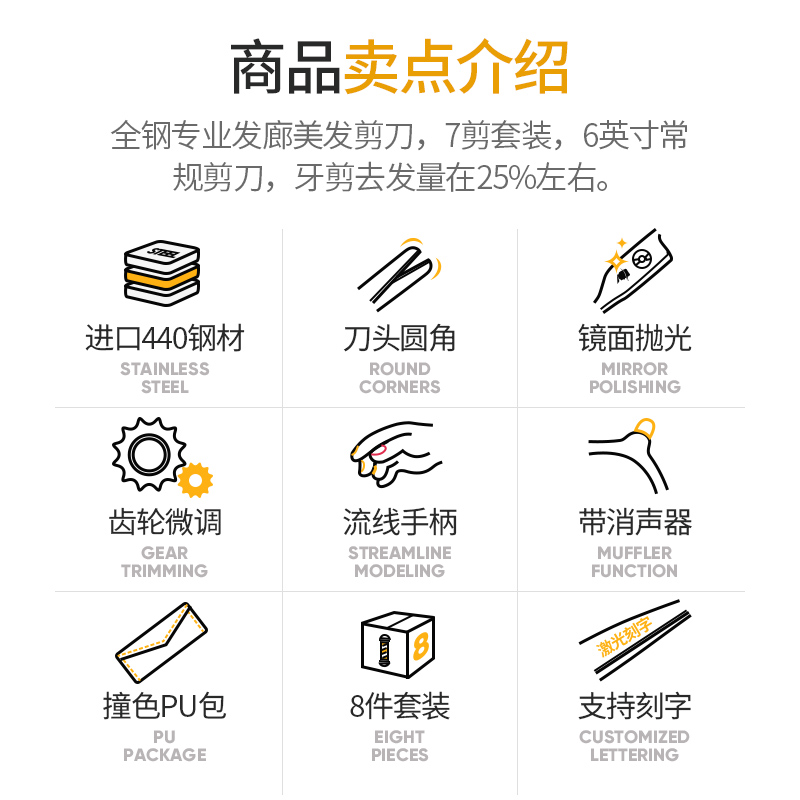 商品卖点介绍

全钢专业发廊美发剪刀，7剪套装，6英寸常规剪刀，牙剪去发量在25%左右。

STEEL

进口440钢材
STAINLESS
STEEL

刀头圆角
ROUND
CORNERS

镜面抛光
MIRROR
POLISHING

齿轮微调
GEAR
TRIMMING

流线手柄
STREAMLINE
MODELING

带消声器
MUFFLER
FUNCTION

撞色PU包
PU
PACKAGE

8

8件套装
EIGHT
PIECES

激光刻字

支持刻字
CUSTOMIZED
LETTERING