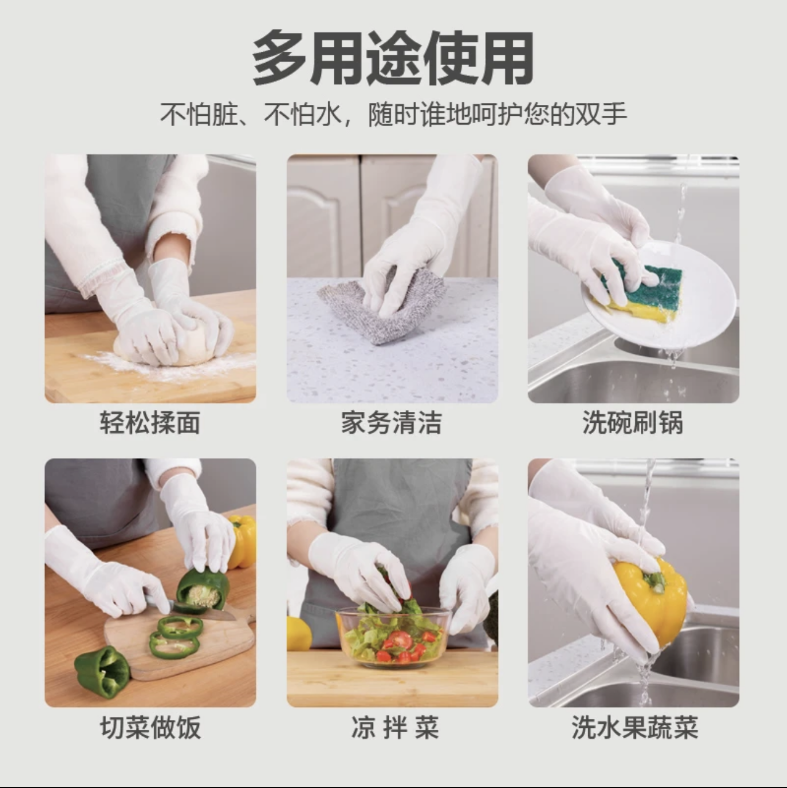 多用途使用

不怕脏、不怕水，随时谁地呵护您的双手

轻松揉面

家务清洁

洗碗刷锅

切菜做饭

凉 拌 菜

洗水果蔬菜