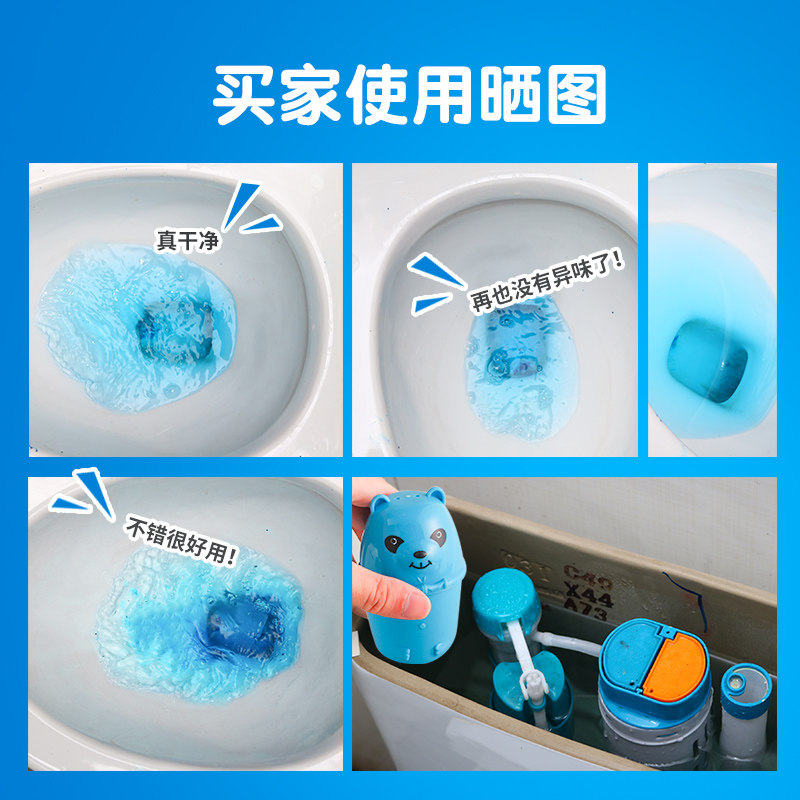 买家使用晒图

真干净

再也没有异味了!

不错很好用!

C49
X44
A73