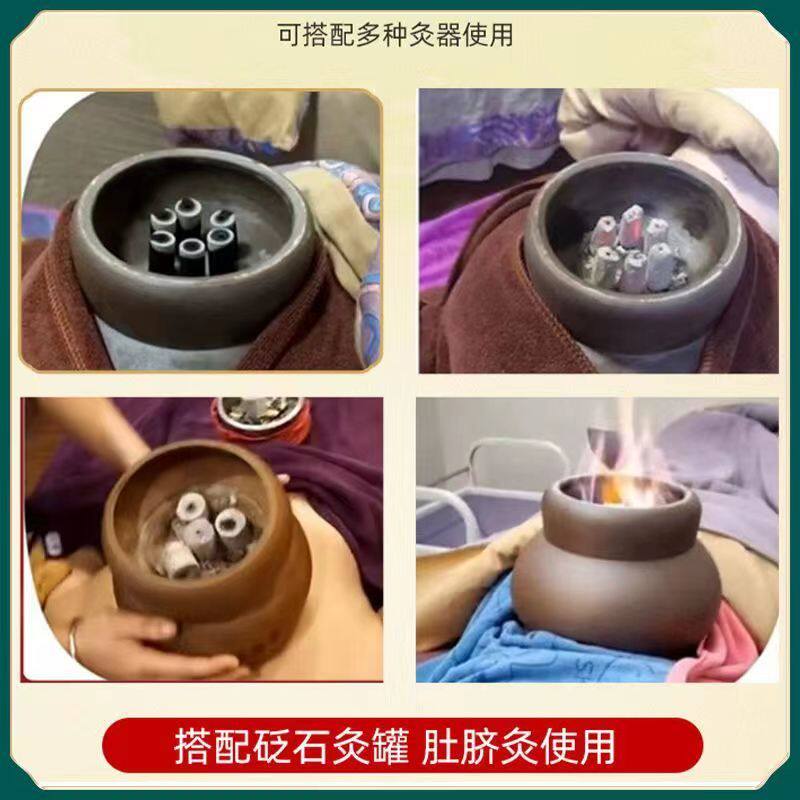 可搭配多种灸器使用

搭配砭石灸罐 肚脐灸使用