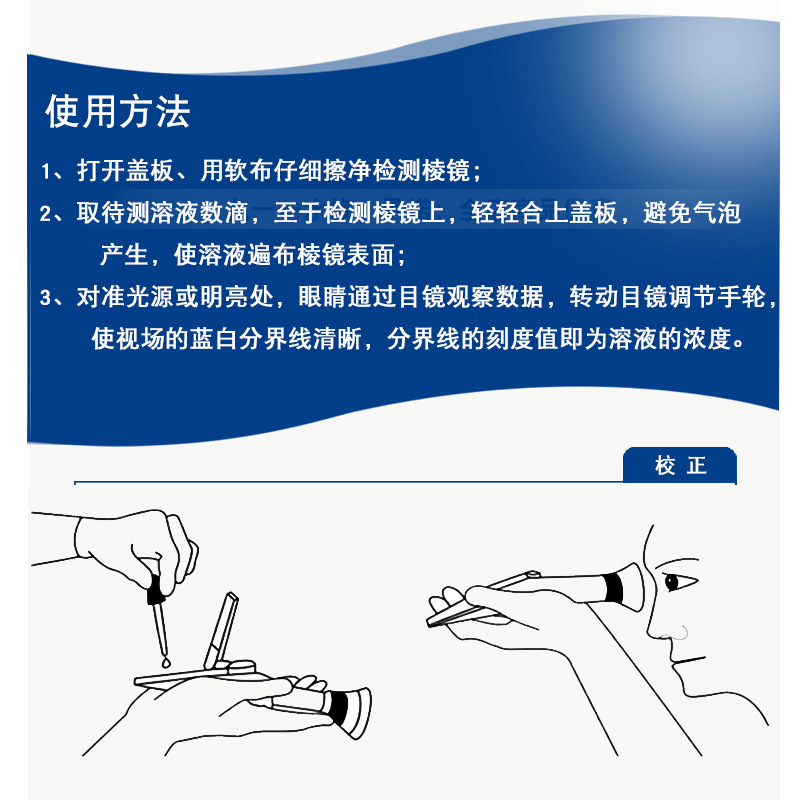 使用方法

1、打开盖板、用软布仔细擦净检测棱镜;

2、取待测溶液数滴，至于检测棱镜上，轻轻合上盖板，避免气泡产生，使溶液遍布棱镜表面;

3、对准光源或明亮处，眼睛通过目镜观察数据，转动目镜调节手轮，使视场的蓝白分界线清晰，分界线的刻度值即为溶液的浓度。

校 正