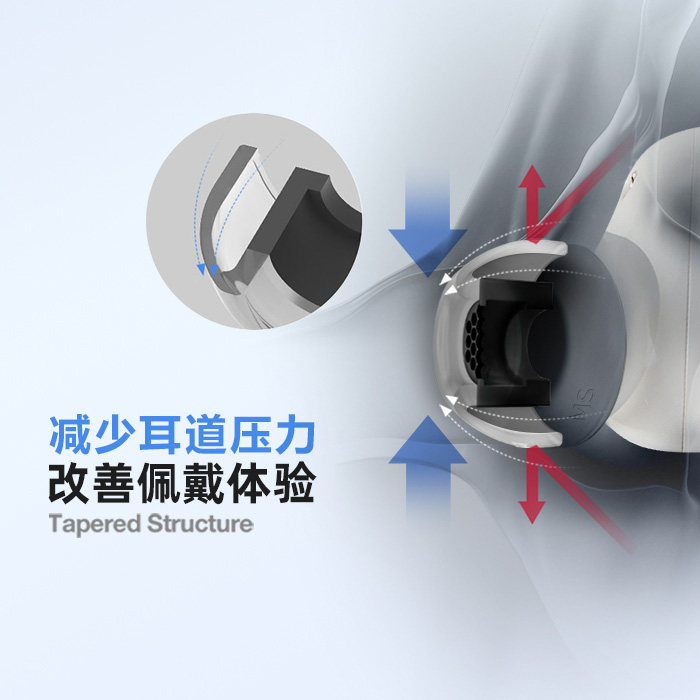 减少耳道压力
改善佩戴体验
Tapered Structure

MS