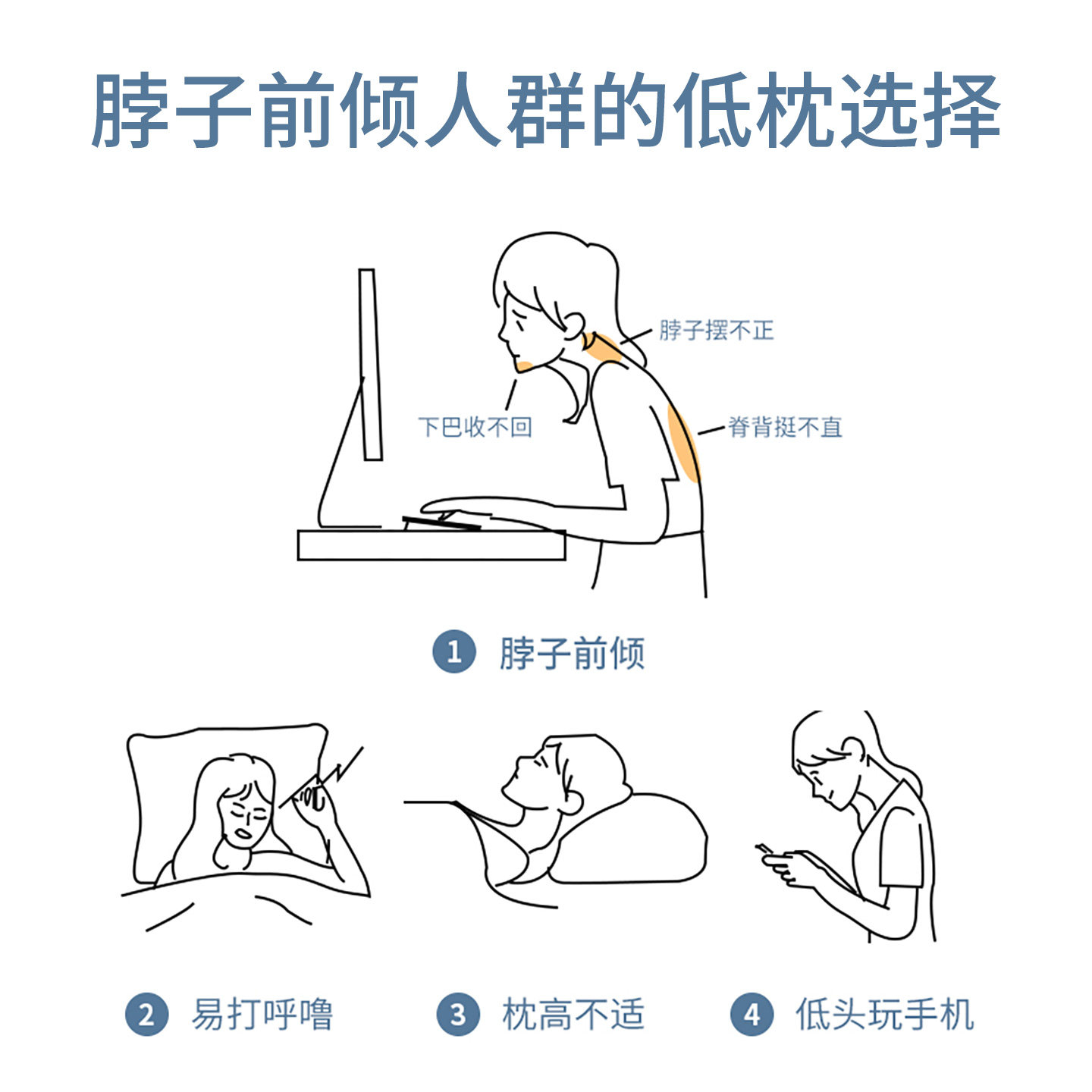 脖子前倾人群的低枕选择

脖子摆不正

下巴收不回

脊背挺不直

1 脖子前倾

2 易打呼噜

3 枕高不适

4 低头玩手机