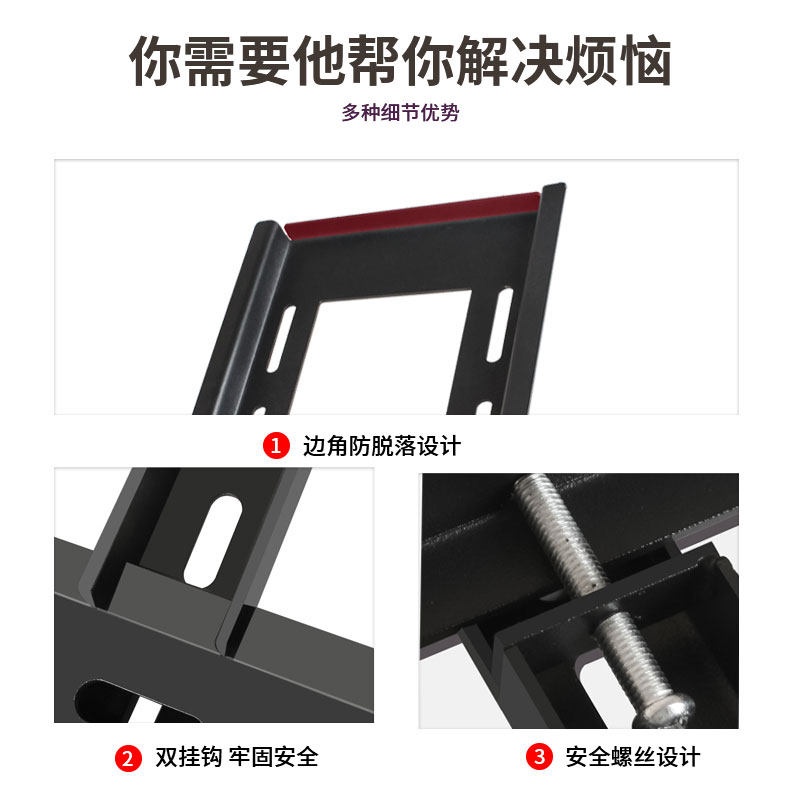 你需要他帮你解决烦恼

多种细节优势

1 边角防脱落设计

2 双挂钩 牢固安全

3 安全螺丝设计