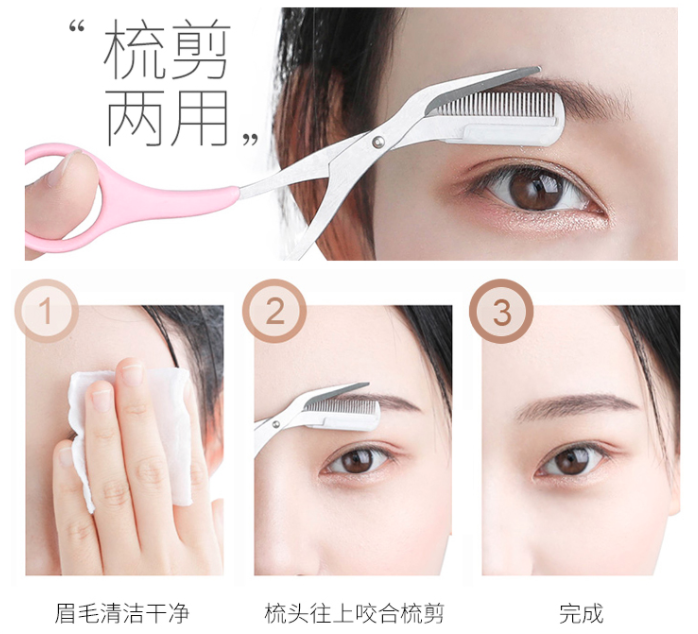 “梳剪两用”

1

2

3

眉毛清洁干净

梳头往上咬合梳剪

完成