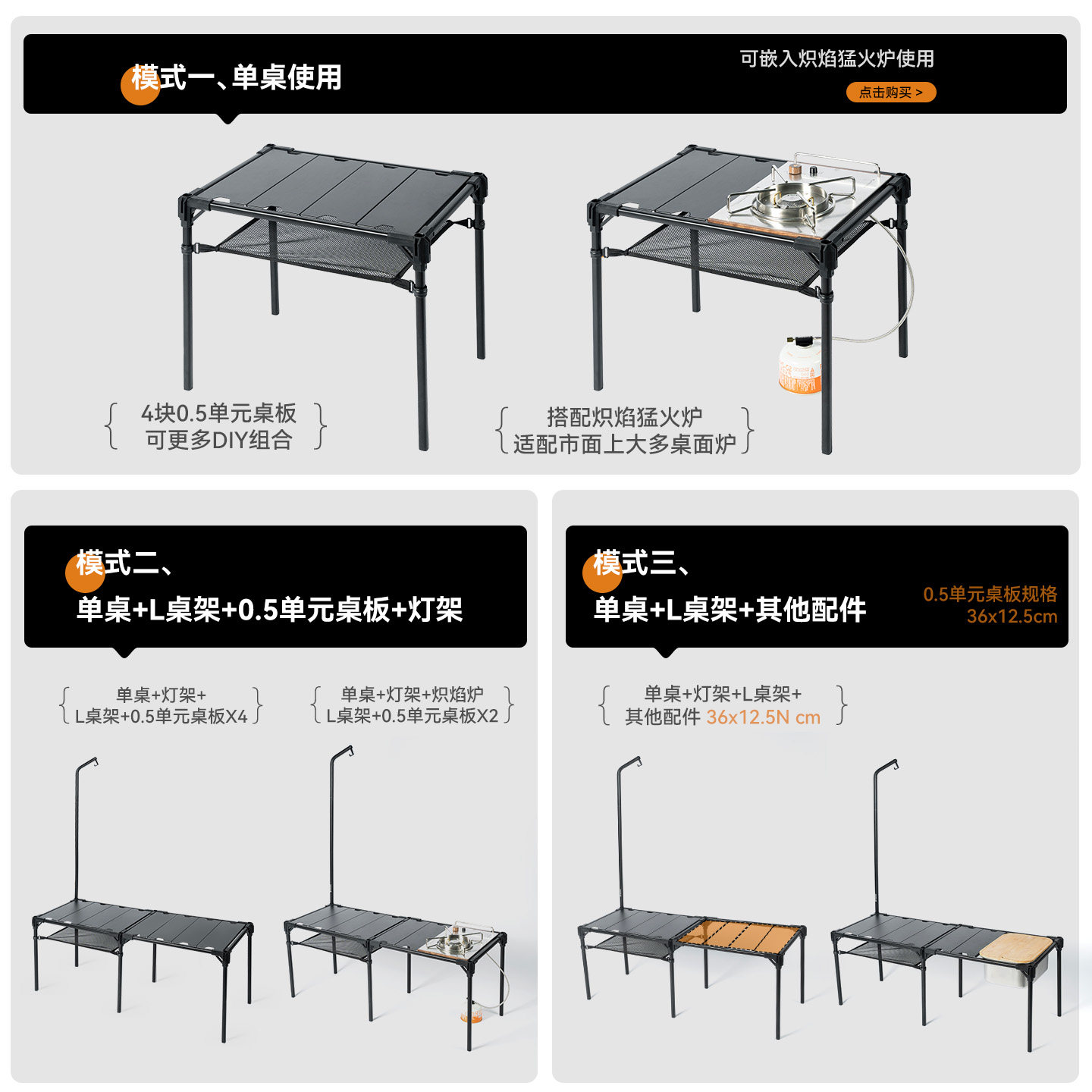 模式一、单桌使用

可嵌入炽焰猛火炉使用

点击购买 >

4块0.5单元桌板
可更多DIY组合

搭配炽焰猛火炉
适配市面上大多桌面炉

模式二、
单桌+L桌架+0.5单元桌板+灯架

单桌+灯架+
L桌架+0.5单元桌板X4

单桌+灯架+炽焰炉
L桌架+0.5单元桌板X2

模式三、
单桌+L桌架+其他配件

0.5单元桌板规格
36x12.5cm

单桌+灯架+L桌架+
其他配件 36x12.5N cm