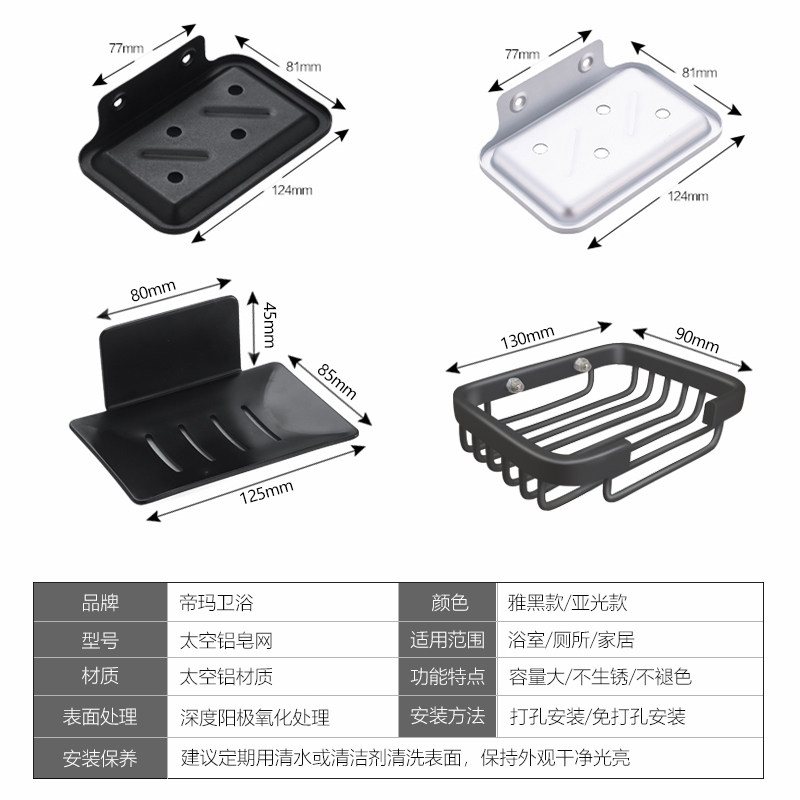 77mm
81mm
124mm

77mm
81mm
124mm

80mm
45mm
85mm
125mm

130mm
90mm

| 品牌 | 帝玛卫浴 | 颜色 | 雅黑款/亚光款 |
|---|---|---|---|
| 型号 | 太空铝皂网 | 适用范围 | 浴室/厕所/家居 |
| 材质 | 太空铝材质 | 功能特点 | 容量大/不生锈/不褪色 |
| 表面处理 | 深度阳极氧化处理 | 安装方法 | 打孔安装/免打孔安装 |
| 安装保养 | 建议定期用清水或清洁剂清洗表面，保持外观干净光亮 | | |