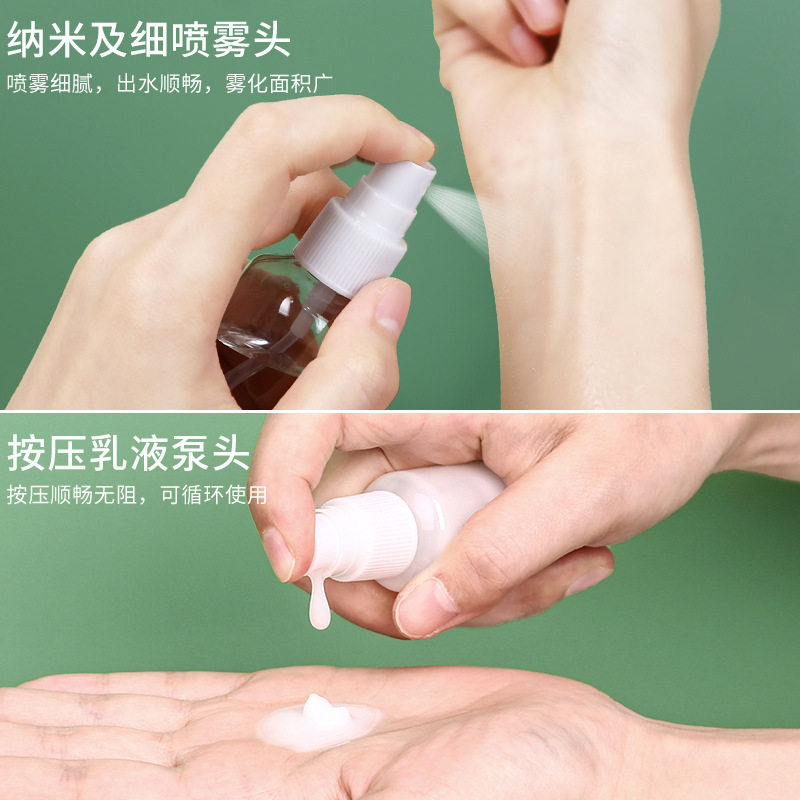 纳米及细喷雾头
喷雾细腻，出水顺畅，雾化面积广

按压乳液泵头
按压顺畅无阻，可循环使用