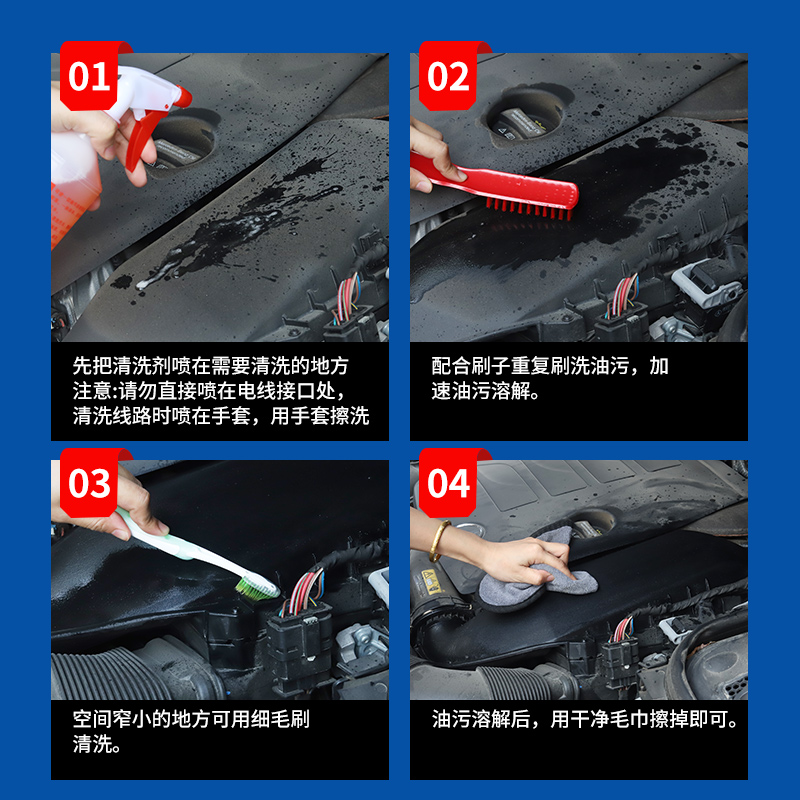 01

先把清洗剂喷在需要清洗的地方
注意:请勿直接喷在电线接口处，
清洗线路时喷在手套，用手套擦洗

02

配合刷子重复刷洗油污，加速油污溶解。

03

空间窄小的地方可用细毛刷清洗。

04

油污溶解后，用干净毛巾擦掉即可。