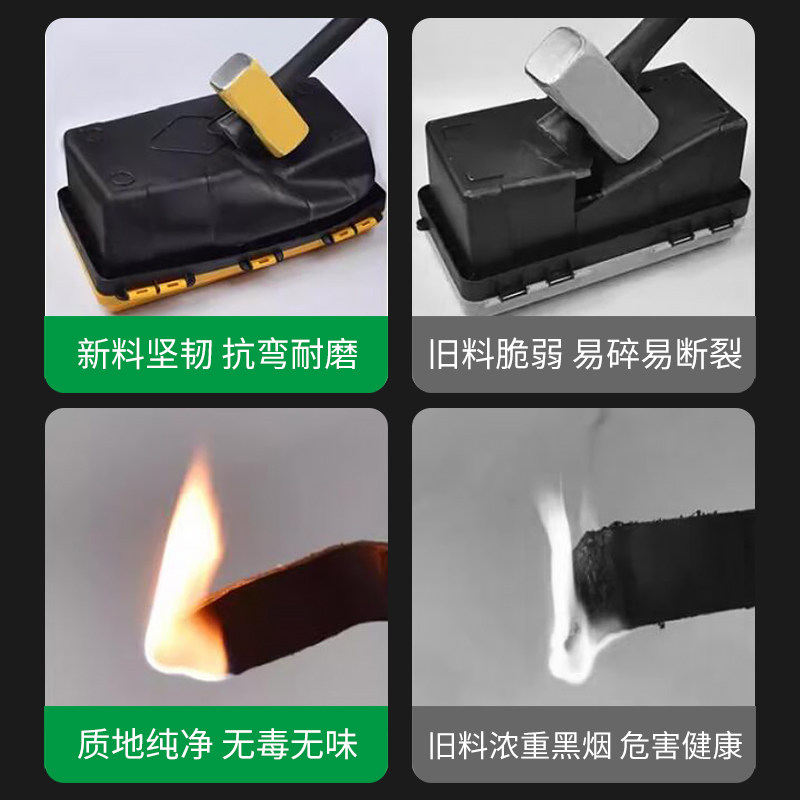 新料坚韧 抗弯耐磨

旧料脆弱 易碎易断裂

质地纯净 无毒无味

旧料浓重黑烟 危害健康