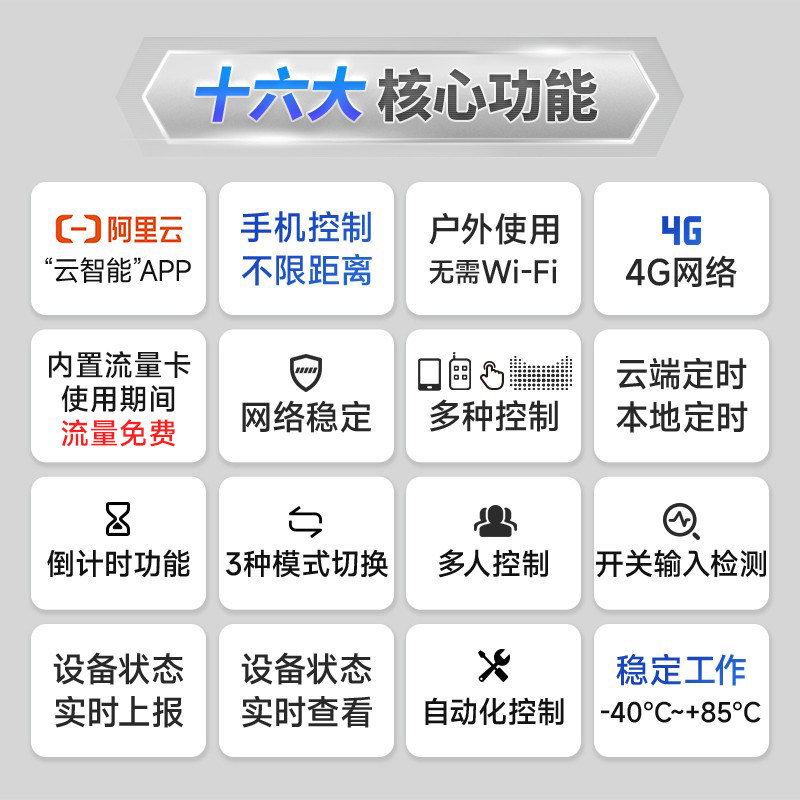 十六大 核心功能

阿里云
“云智能”APP

手机控制
不限距离

户外使用
无需Wi-Fi

4G
4G网络

内置流量卡
使用期间
流量免费

网络稳定

多种控制

云端定时
本地定时

倒计时功能

3种模式切换

多人控制

开关输入检测

设备状态
实时上报

设备状态
实时查看

自动化控制

稳定工作
-40°C~+85°C