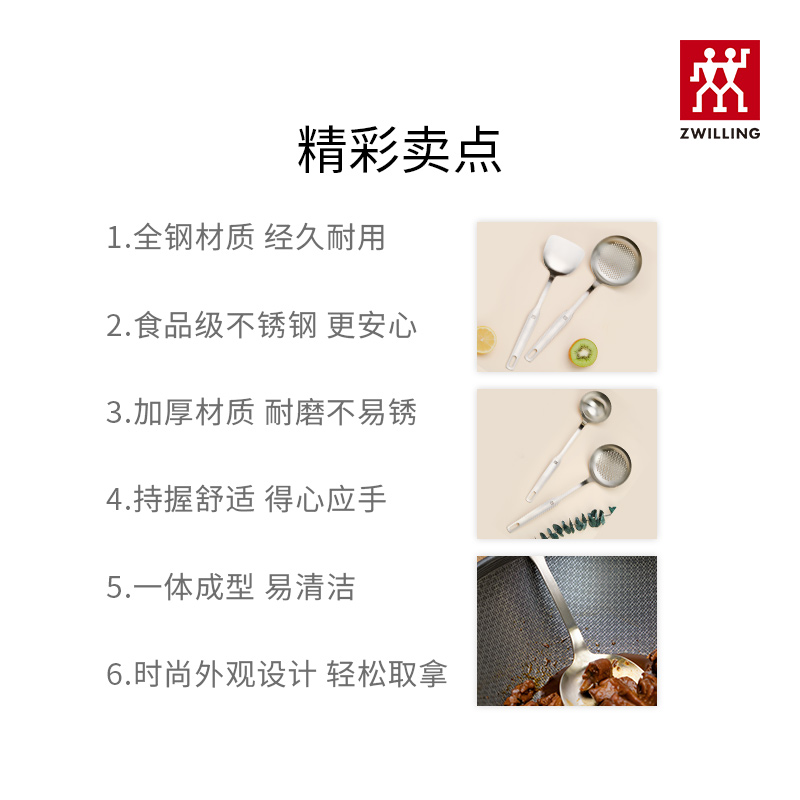 ZWILLING

精彩卖点

1.全钢材质 经久耐用

2.食品级不锈钢 更安心

3.加厚材质 耐磨不易锈

4.持握舒适 得心应手

5.一体成型 易清洁

6.时尚外观设计 轻松取拿